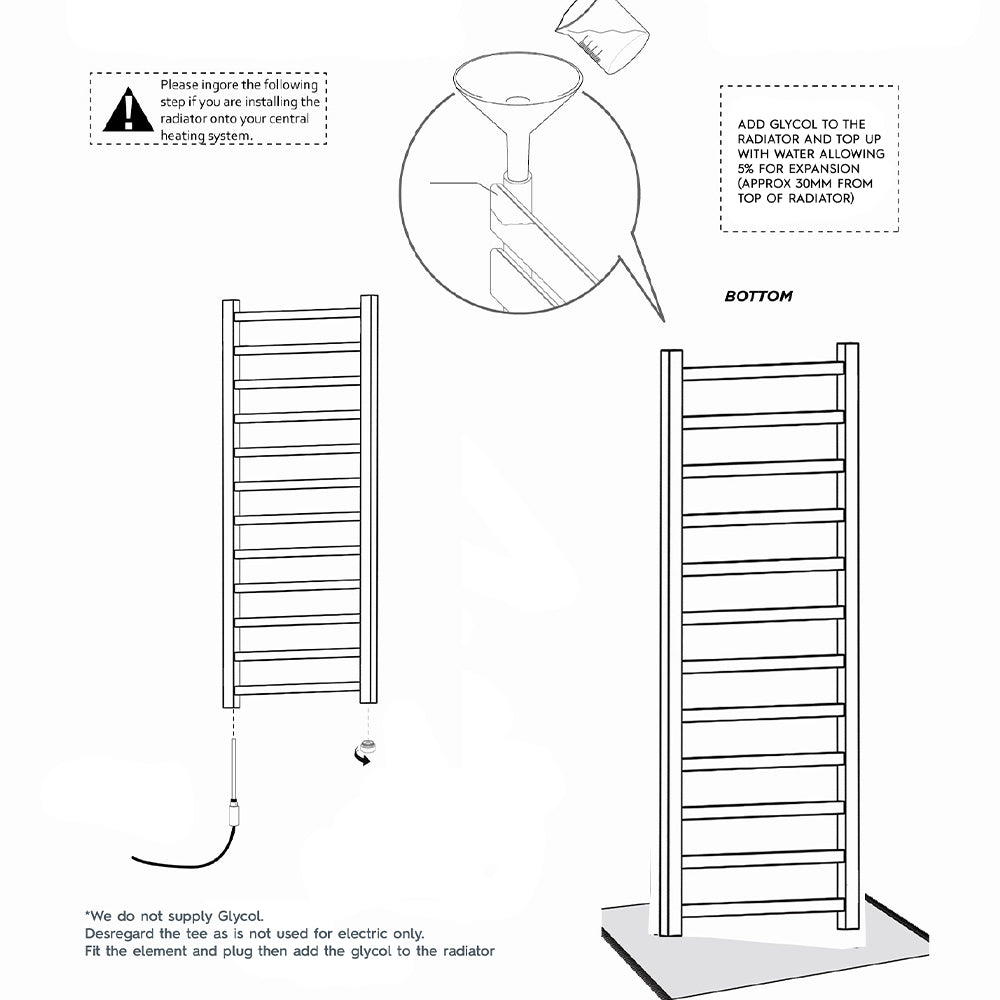 Please ingore the following step if you are installing the radiator onto your central heating system.

ADD GLYCOL TO THE RADIATOR AND TOP UP WITH WATER ALLOWING 5% FOR EXPANSION (APPROX 30MM FROM TOP OF RADIATOR)

BOTTOM

*We do not supply Glycol.
Desregard the tee as is not used for electric only.
Fit the element and plug then add the glycol to the radiator