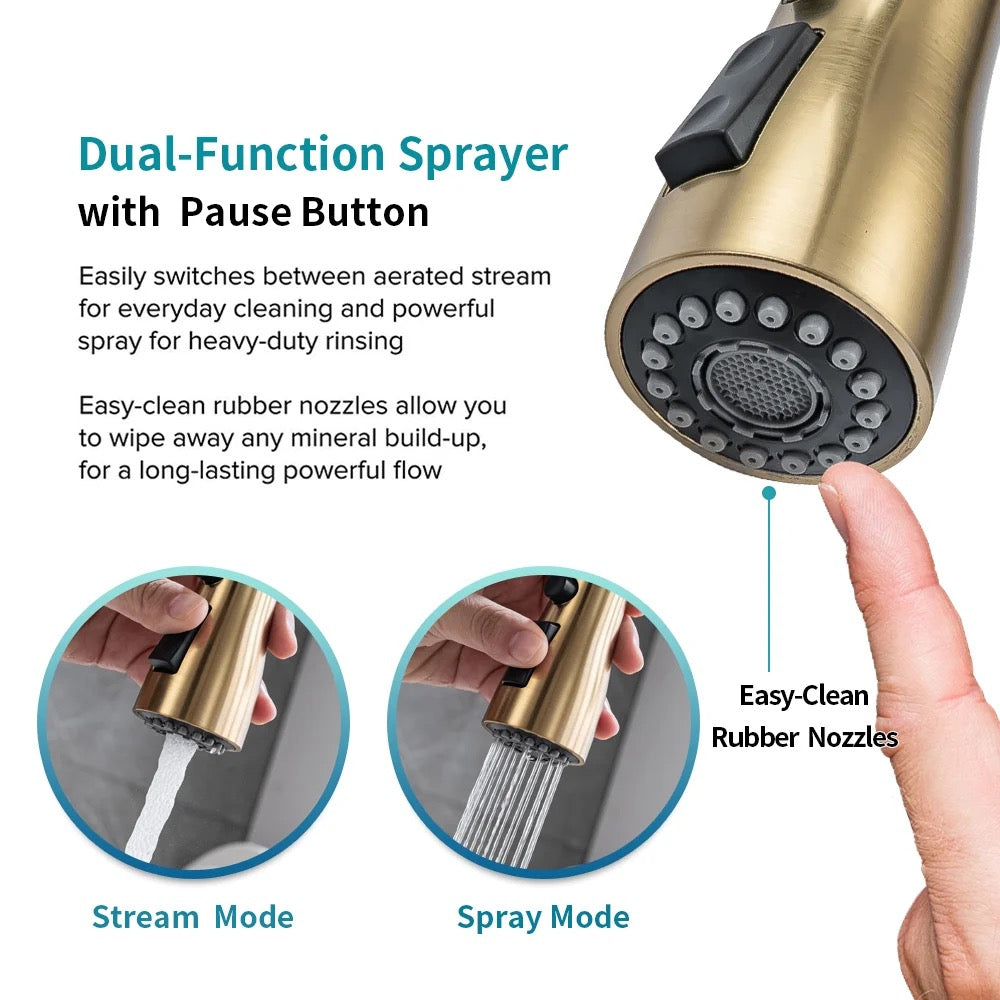 Dual-Function Sprayer
with Pause Button

Easily switches between aerated stream for everyday cleaning and powerful spray for heavy-duty rinsing

Easy-clean rubber nozzles allow you to wipe away any mineral build-up, for a long-lasting powerful flow

Easy-Clean Rubber Nozzles

Stream Mode

Spray Mode