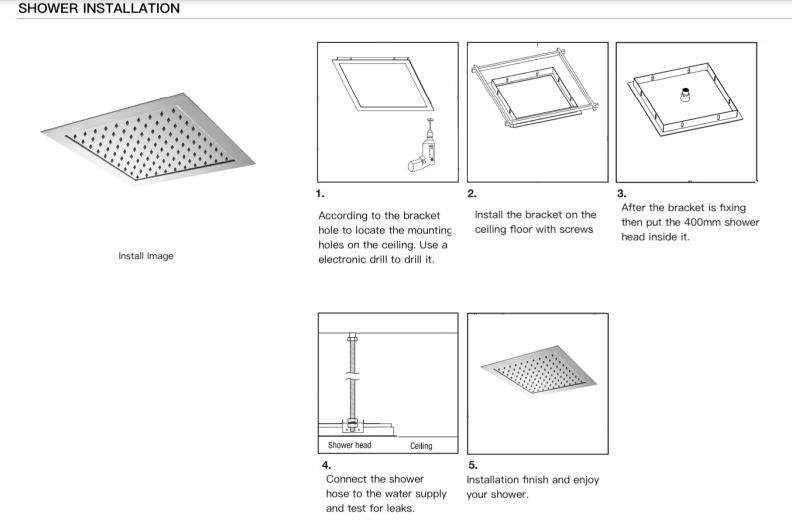 SHOWER INSTALLATION

Install Image

1.
According to the bracket hole to locate the mounting holes on the ceiling. Use a electronic drill to drill it.

2.
Install the bracket on the ceiling floor with screws

3.
After the bracket is fixing then put the 400mm shower head inside it.

Shower head
Ceiling

4.
Connect the shower hose to the water supply and test for leaks.

5.
Installation finish and enjoy your shower.