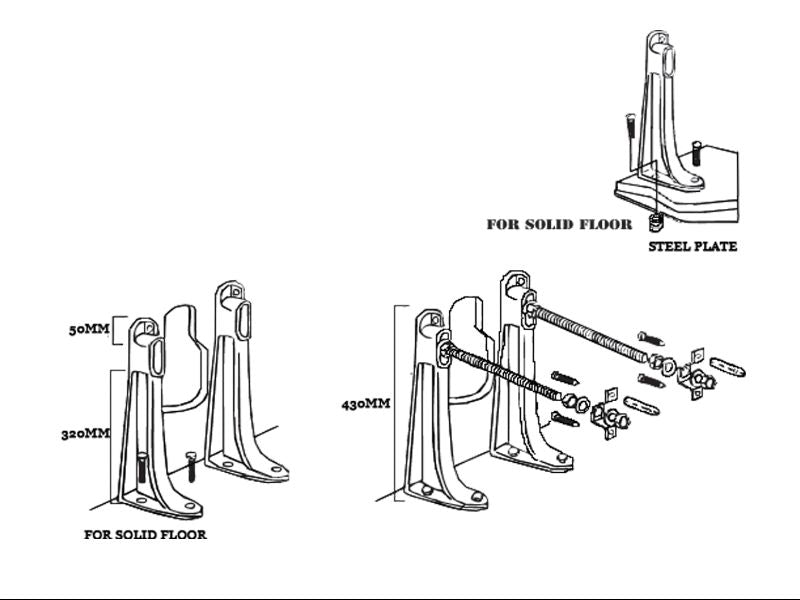 FOR SOLID FLOOR

STEEL PLATE

50MM

320MM

FOR SOLID FLOOR

430MM